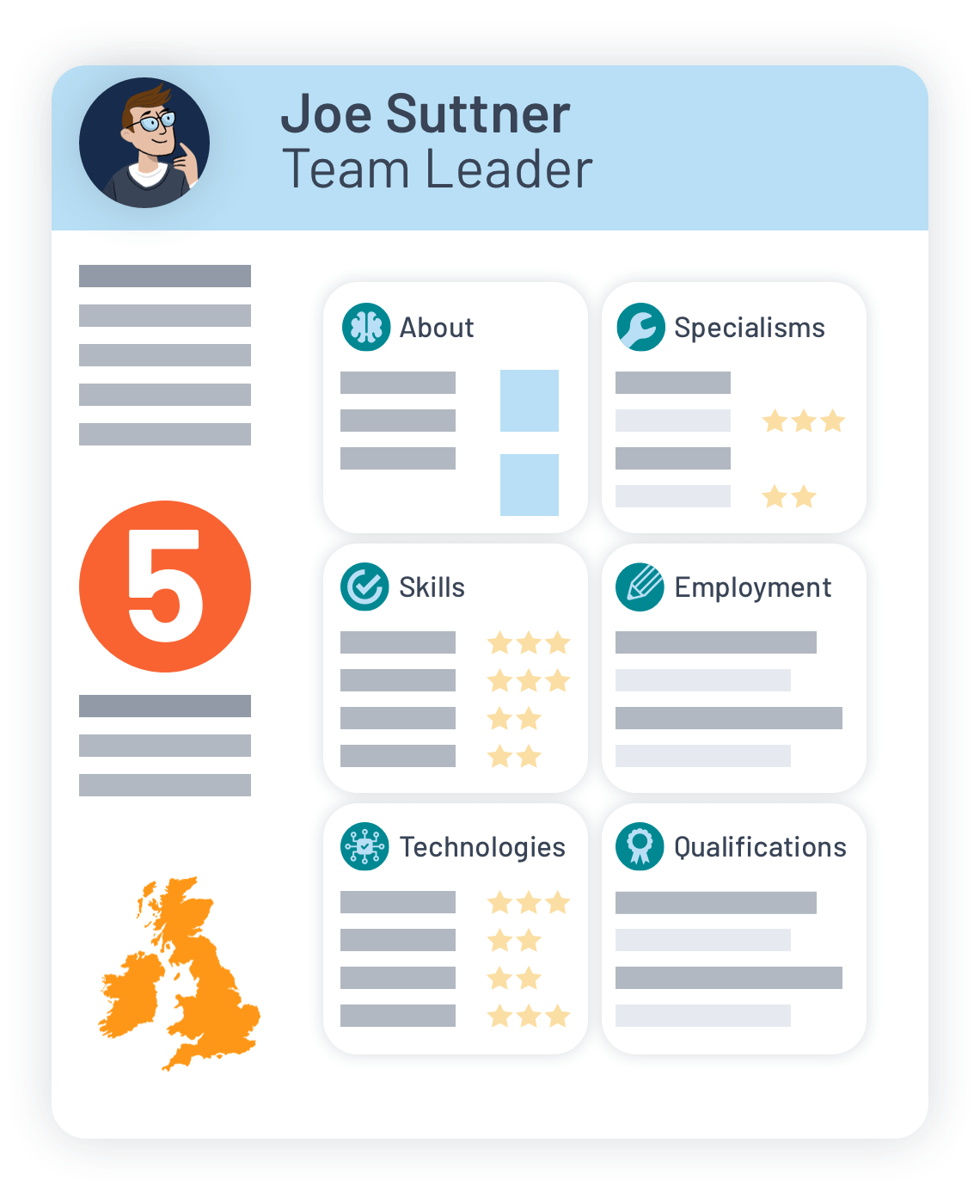 Joe Suttner
Team Leader

5

About

Specialisms

Skills

Employment

Technologies

Qualifications