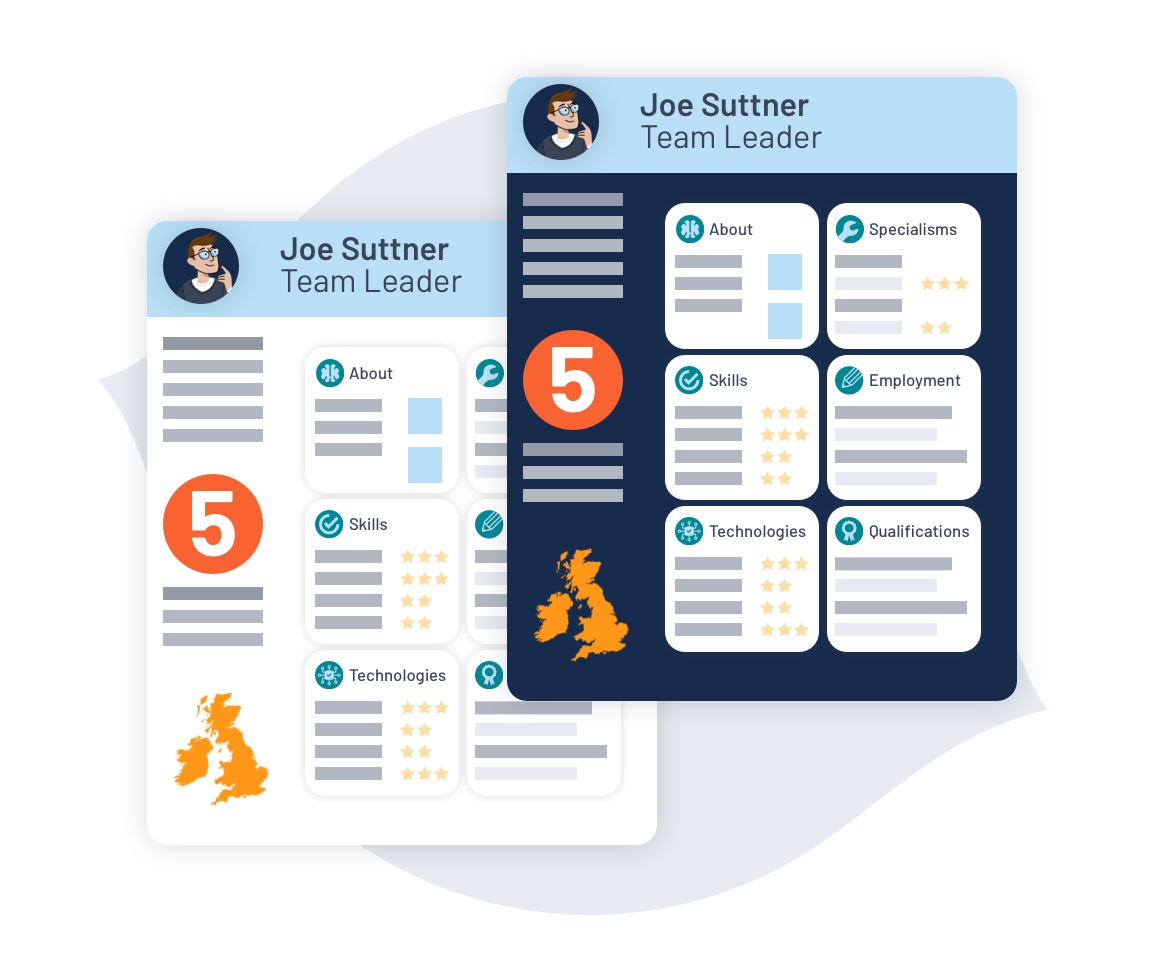 Joe Suttner
Team Leader

5

About

Skills

Technologies

Joe Suttner
Team Leader

5

About

Specialisms

Skills

Employment

Technologies

Qualifications